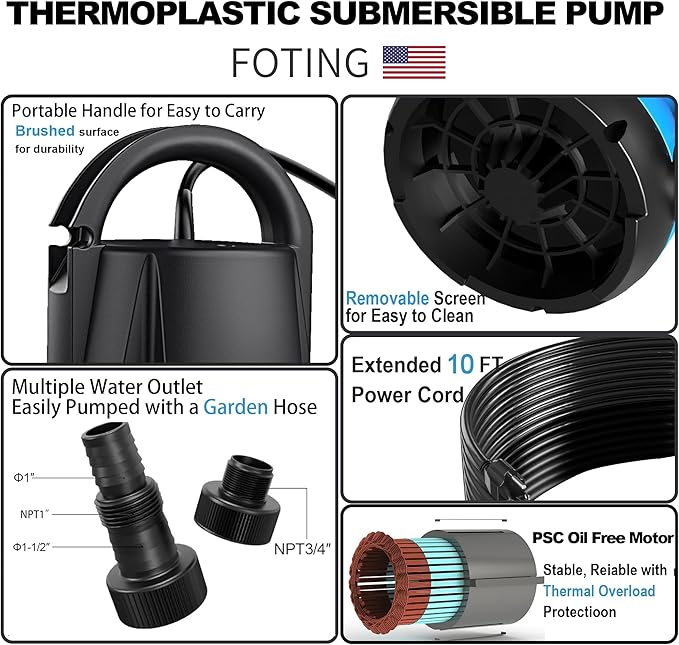 THERMOPLASTIC SUBMERSIBLE PUMP

FOTING

Portable Handle for Easy to Carry

Brushed surface for durability

Removable Screen for Easy to Clean

Extended 10 FT Power Cord

Multiple Water Outlet Easily Pumped with a Garden Hose

Φ1"

NPT1"

Φ1-1/2"

NPT3/4"

PSC Oil Free Motor

Stable, Reiable with Thermal Overload Protectioon